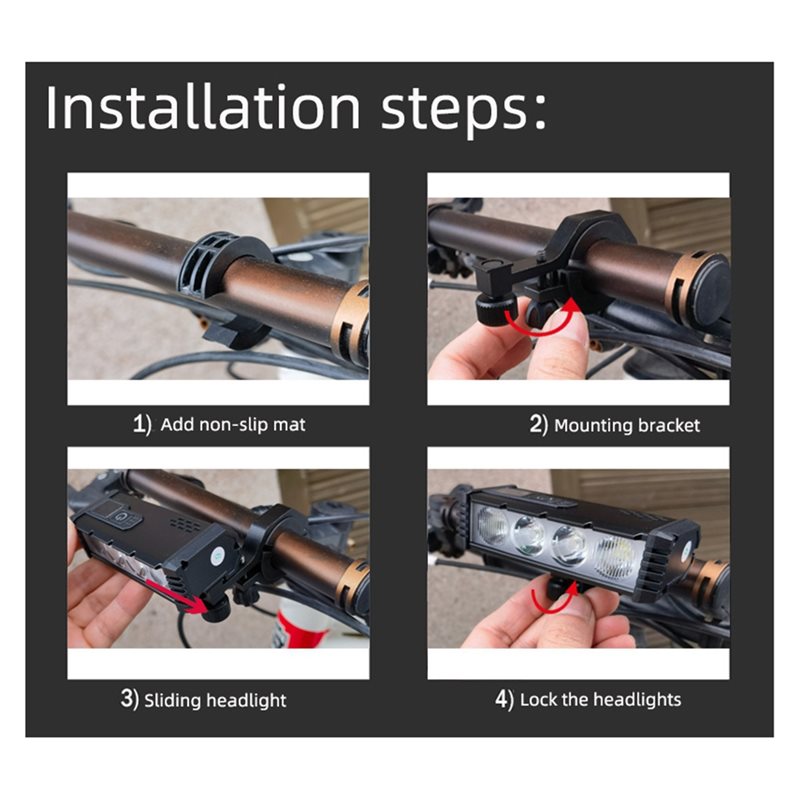 Installation steps:

1) Add non-slip mat

2) Mounting bracket

3) Sliding headlight

4) Lock the headlights